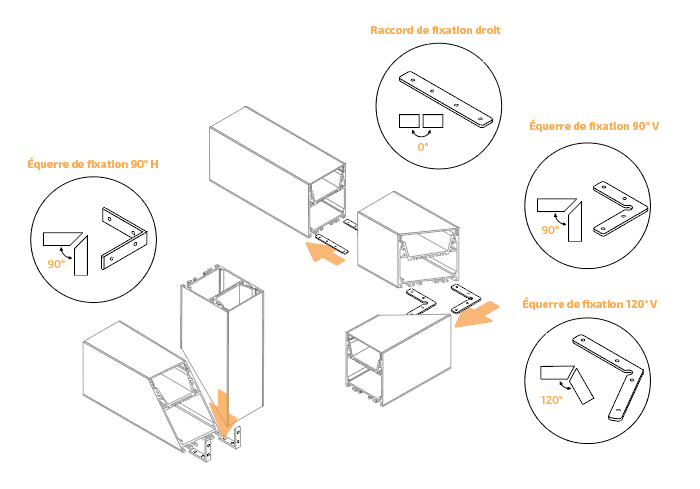 Raccord de fixation droit

0°

Équerre de fixation 90° V

90°

Équerre de fixation 90° H

90°

Équerre de fixation 120° V

120°